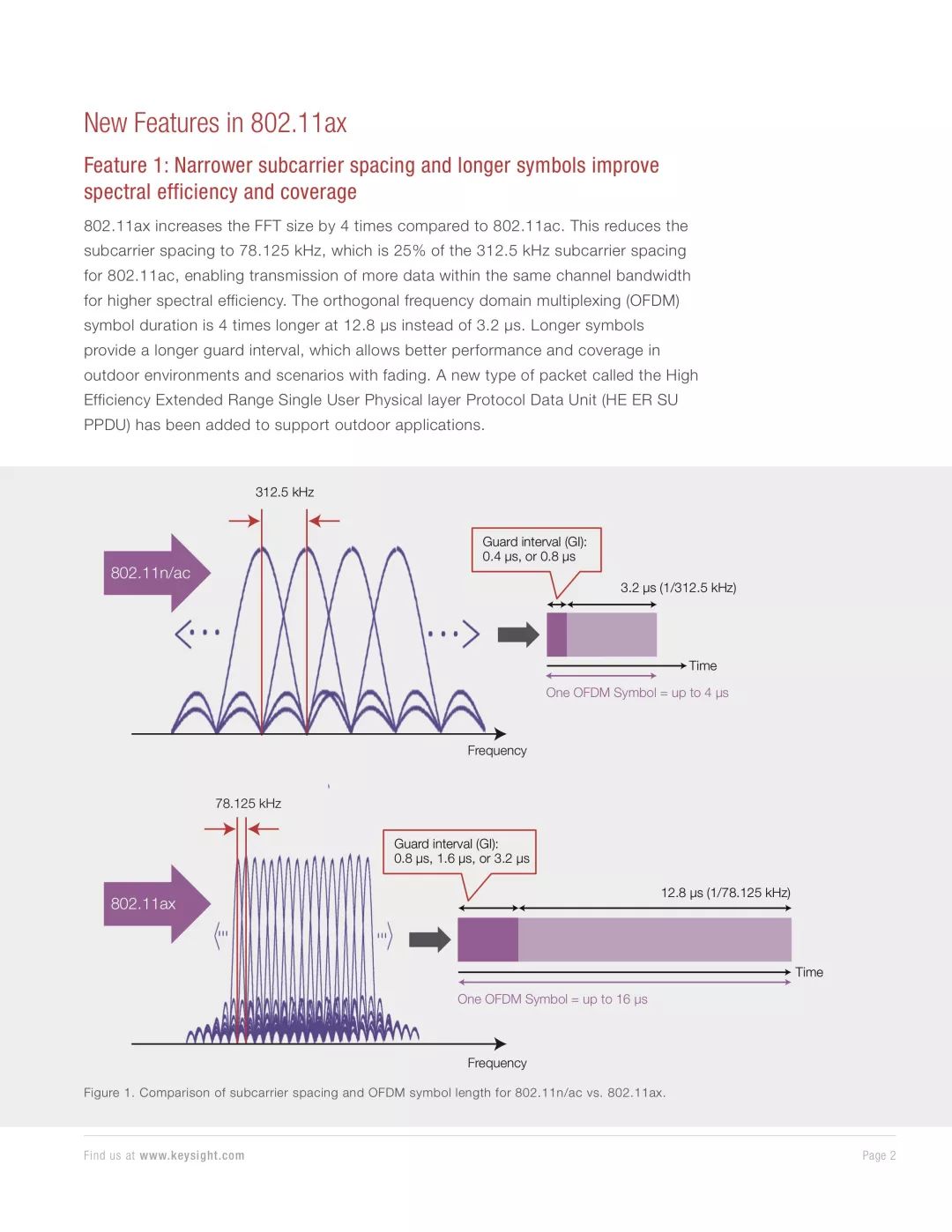 New Features in 802.11ax

Feature 1: Narrower subcarrier spacing and longer symbols improve spectral efficiency and coverage

802.11ax increases the FFT size by 4 times compared to 802.11ac. This reduces the subcarrier spacing to 78.125 kHz, which is 25% of the 312.5 kHz subcarrier spacing for 802.11ac, enabling transmission of more data within the same channel bandwidth for higher spectral efficiency. The orthogonal frequency domain multiplexing (OFDM) symbol duration is 4 times longer at 12.8 μs instead of 3.2 μs. Longer symbols provide a longer guard interval, which allows better performance and coverage in outdoor environments and scenarios with fading. A new type of packet called the High Efficiency Extended Range Single User Physical layer Protocol Data Unit (HE ER SU PPDU) has been added to support outdoor applications.

312.5 kHz

802.11n/ac

Guard interval (GI): 0.4 μs, or 0.8 μs

3.2 μs (1/312.5 kHz)

Time

One OFDM Symbol = up to 4 μs

Frequency

78.125 kHz

802.11ax

Guard interval (GI): 0.8 μs, 1.6 μs, or 3.2 μs

12.8 μs (1/78.125 kHz)

Time

One OFDM Symbol = up to 16 μs

Frequency

Figure 1. Comparison of subcarrier spacing and OFDM symbol length for 802.11n/ac vs. 802.11ax.

Find us at www.keysight.com

Page 2